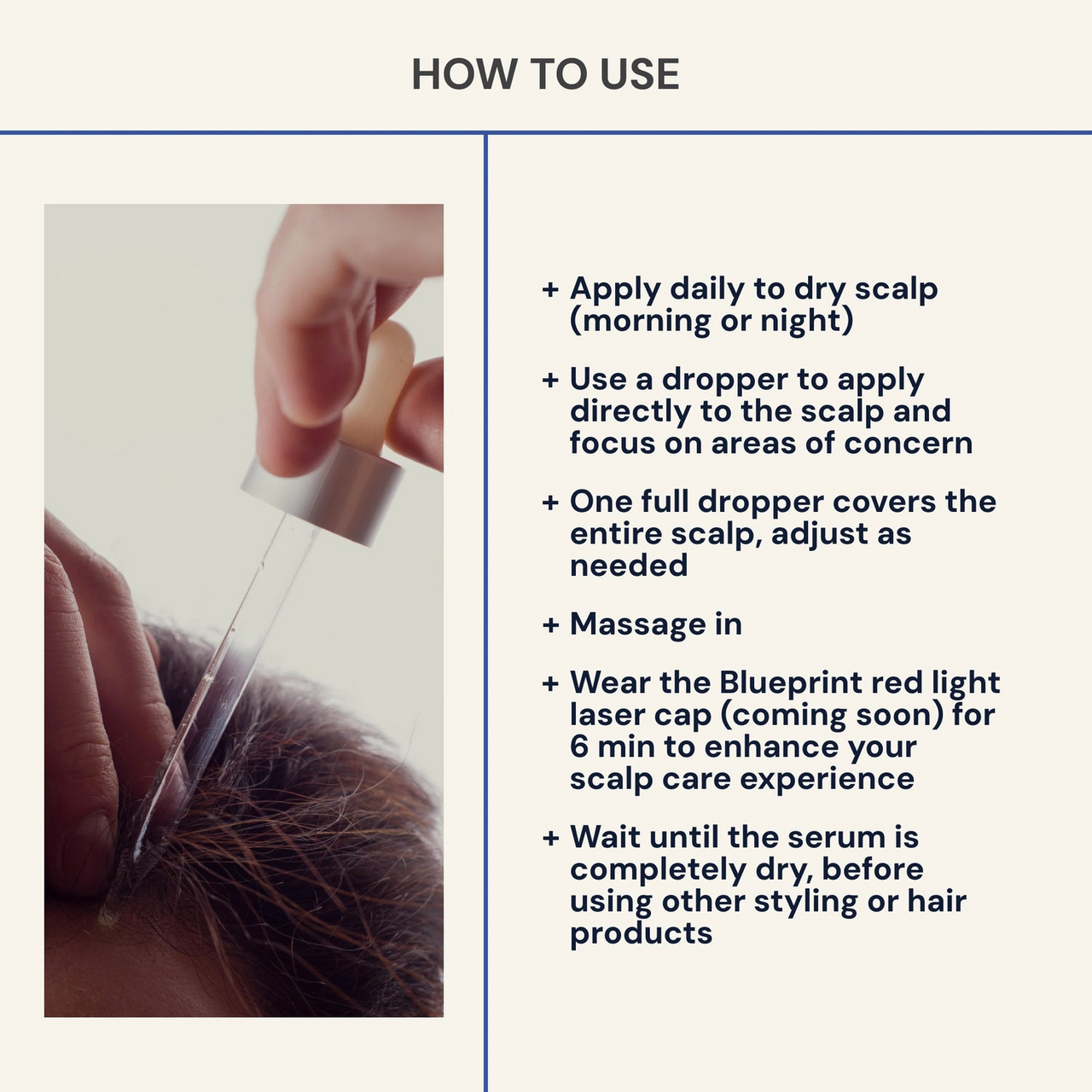 HOW TO USE

+ Apply daily to dry scalp (morning or night)

+ Use a dropper to apply directly to the scalp and focus on areas of concern

+ One full dropper covers the entire scalp, adjust as needed

+ Massage in

+ Wear the Blueprint red light laser cap (coming soon) for 6 min to enhance your scalp care experience

+ Wait until the serum is completely dry, before using other styling or hair products