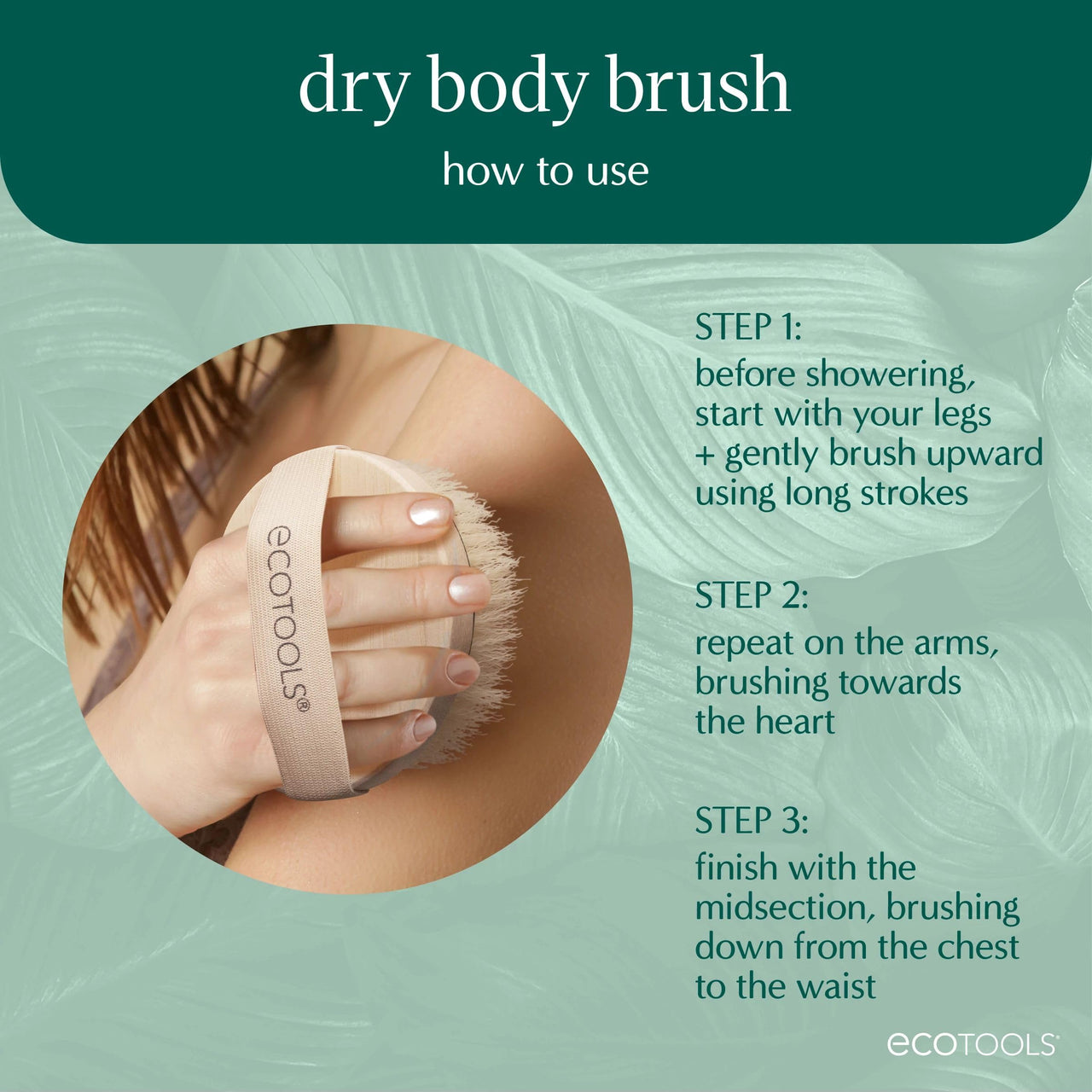 dry body brush

how to use

ecoTOOLS®

STEP 1:
before showering, start with your legs + gently brush upward using long strokes

STEP 2:
repeat on the arms, brushing towards the heart

STEP 3:
finish with the midsection, brushing down from the chest to the waist

ecoTOOLS®