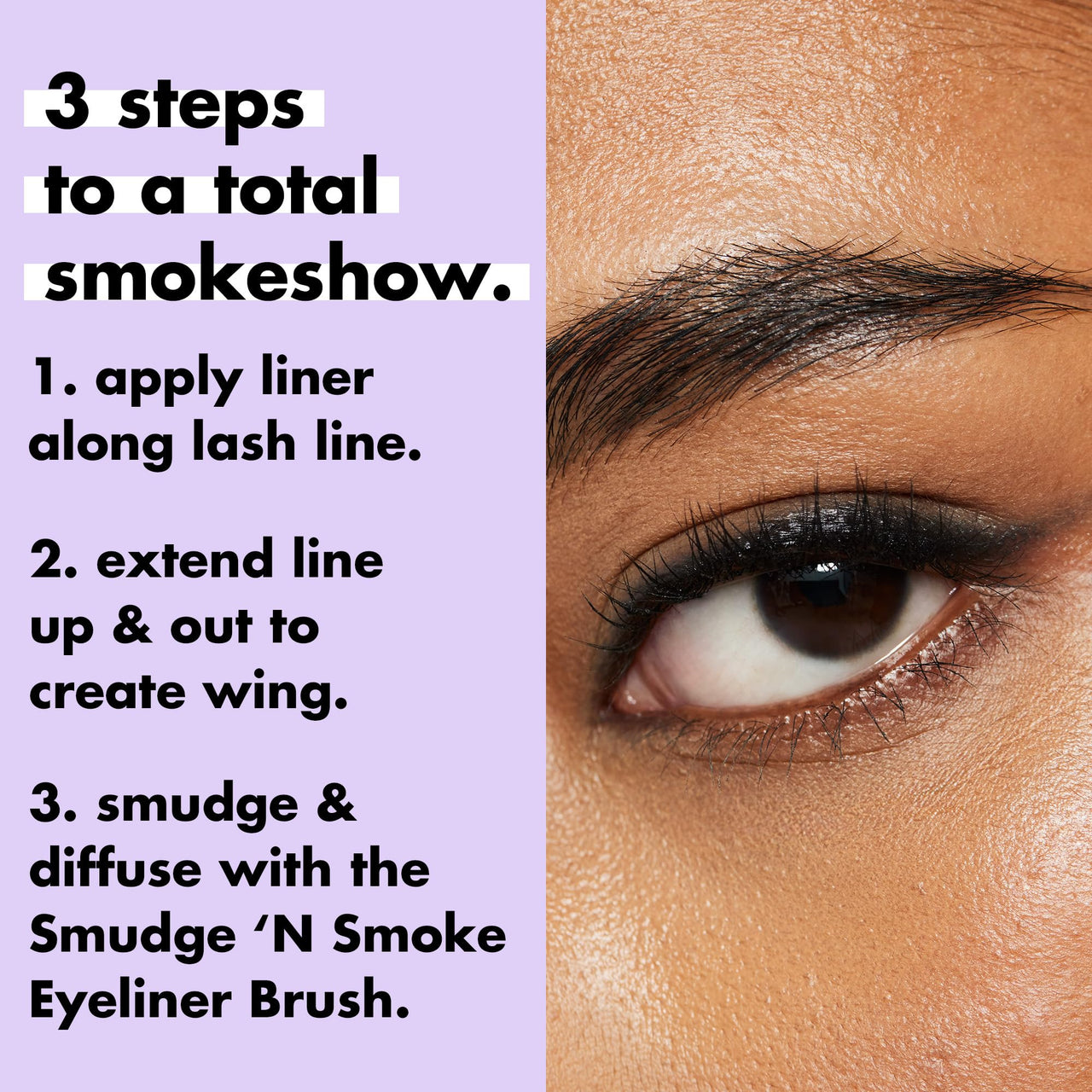 3 steps to a total smokeshow.

1. apply liner along lash line.

2. extend line up & out to create wing.

3. smudge & diffuse with the Smudge ‘N Smoke Eyeliner Brush.