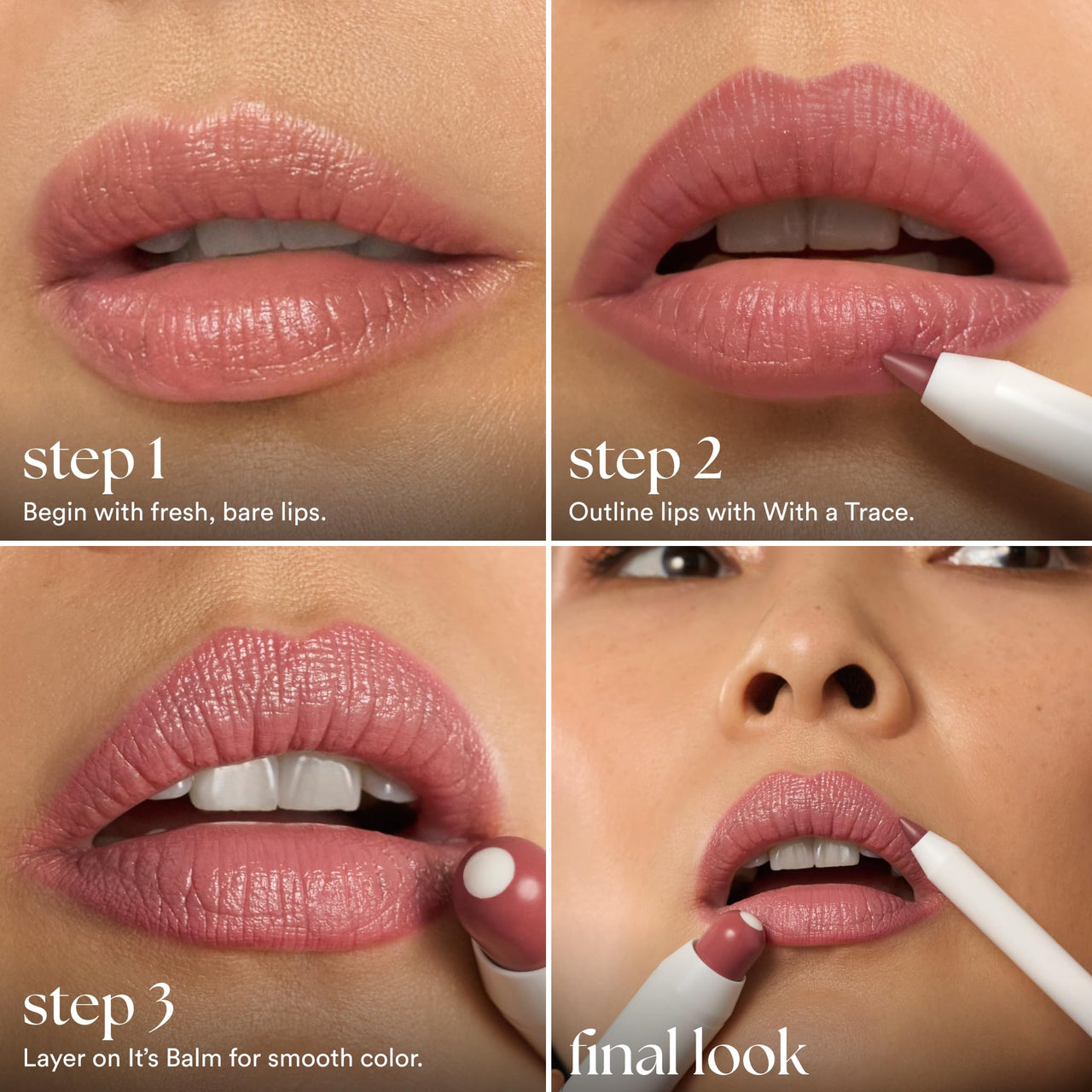 step 1
Begin with fresh, bare lips.

step 2
Outline lips with With a Trace.

step 3
Layer on It's Balm for smooth color.

final look