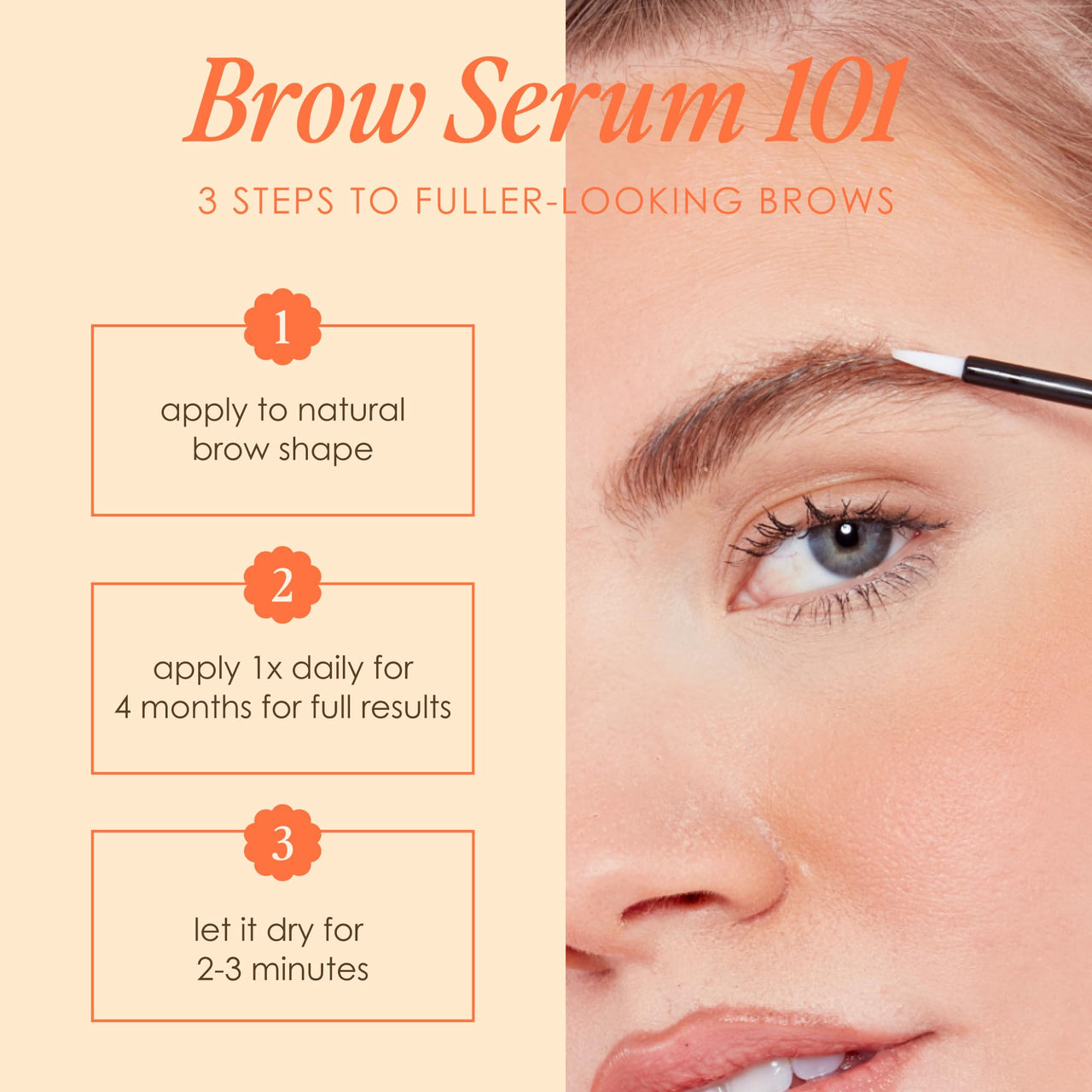 Brow Serum 101

3 STEPS TO FULLER-LOOKING BROWS

1

apply to natural brow shape

2

apply 1x daily for 4 months for full results

3

let it dry for 2-3 minutes