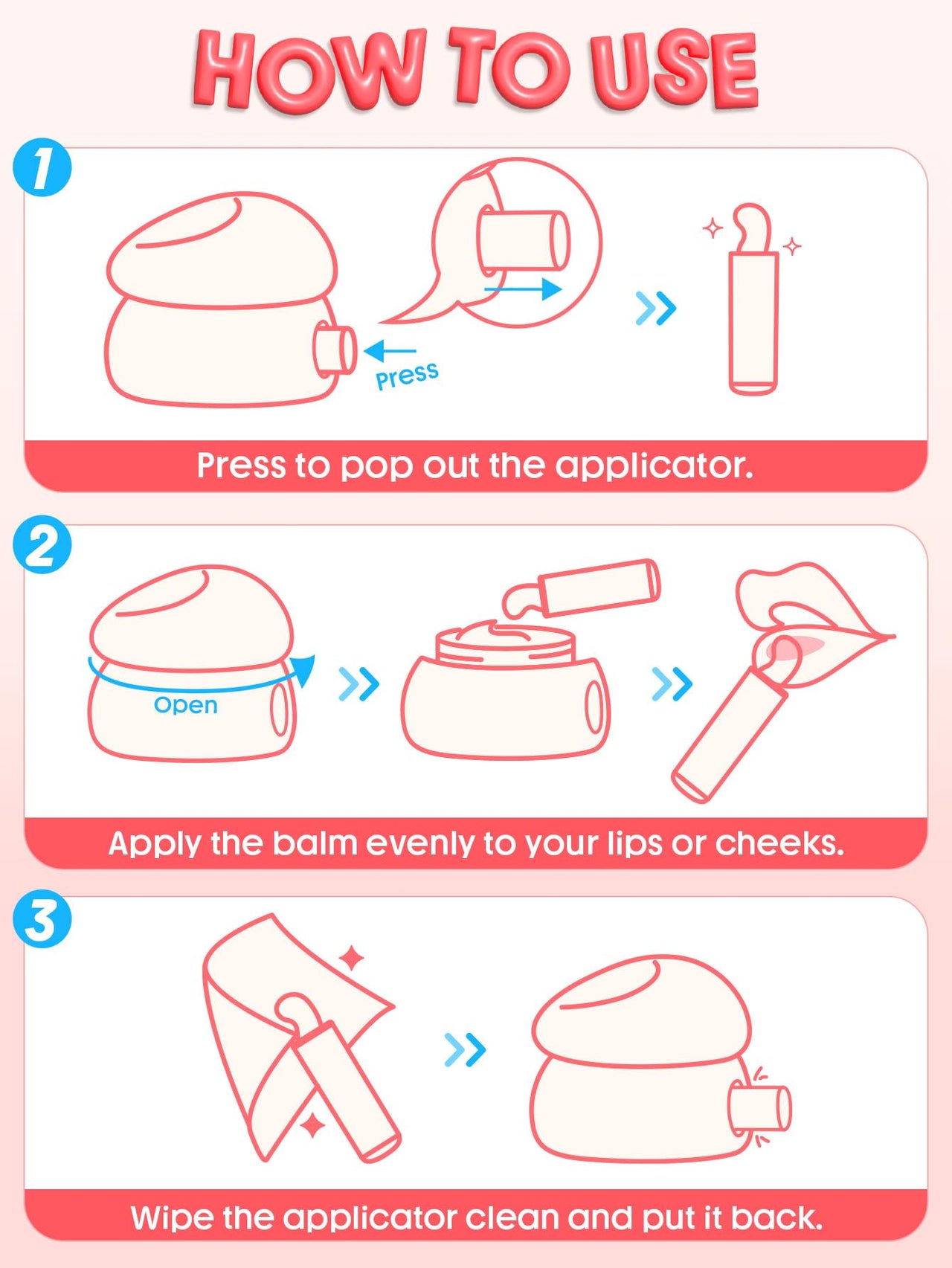 HOW TO USE

1

Press

Press to pop out the applicator.

2

Open

Apply the balm evenly to your lips or cheeks.

3

Wipe the applicator clean and put it back.