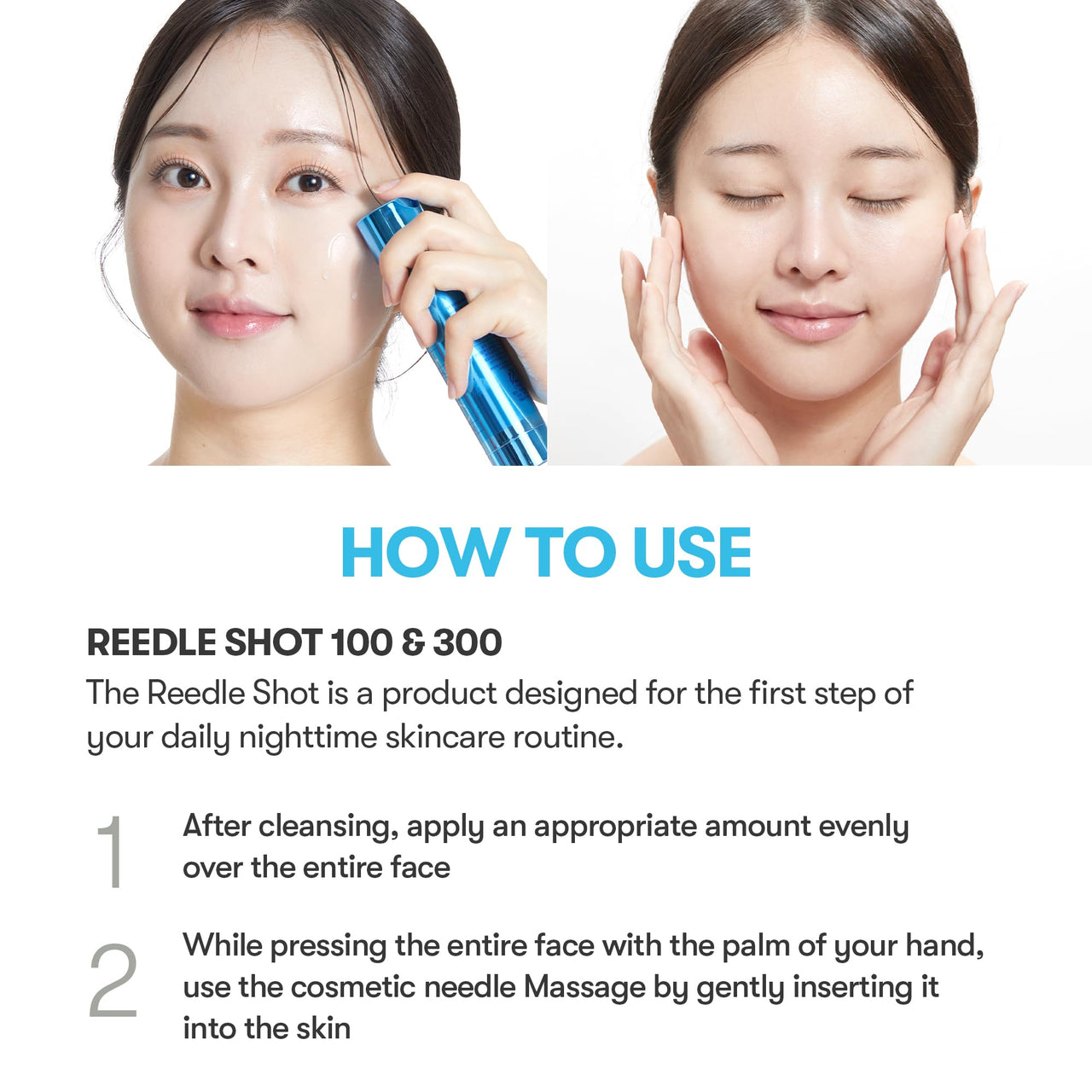 HOW TO USE

REEDLE SHOT 100 & 300

The Reedle Shot is a product designed for the first step of your daily nighttime skincare routine.

1 After cleansing, apply an appropriate amount evenly over the entire face

2 While pressing the entire face with the palm of your hand, use the cosmetic needle Massage by gently inserting it into the skin