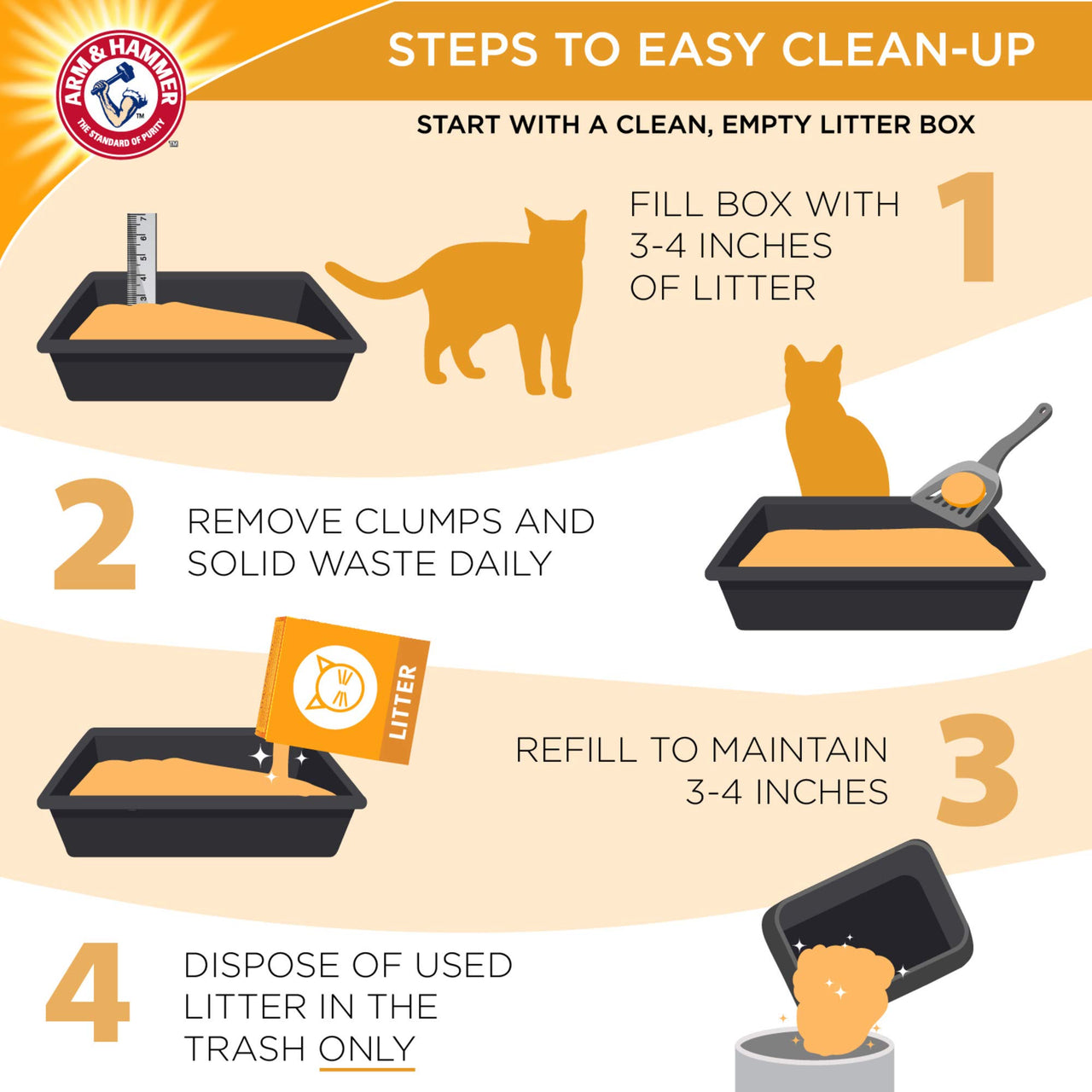 ARM & HAMMER
THE STANDARD OF PURITY
TM

STEPS TO EASY CLEAN-UP

START WITH A CLEAN, EMPTY LITTER BOX

3 4 5 6 7

FILL BOX WITH 3-4 INCHES OF LITTER 1

2 REMOVE CLUMPS AND SOLID WASTE DAILY

LITTER

REFILL TO MAINTAIN 3-4 INCHES 3

4 DISPOSE OF USED LITTER IN THE TRASH ONLY