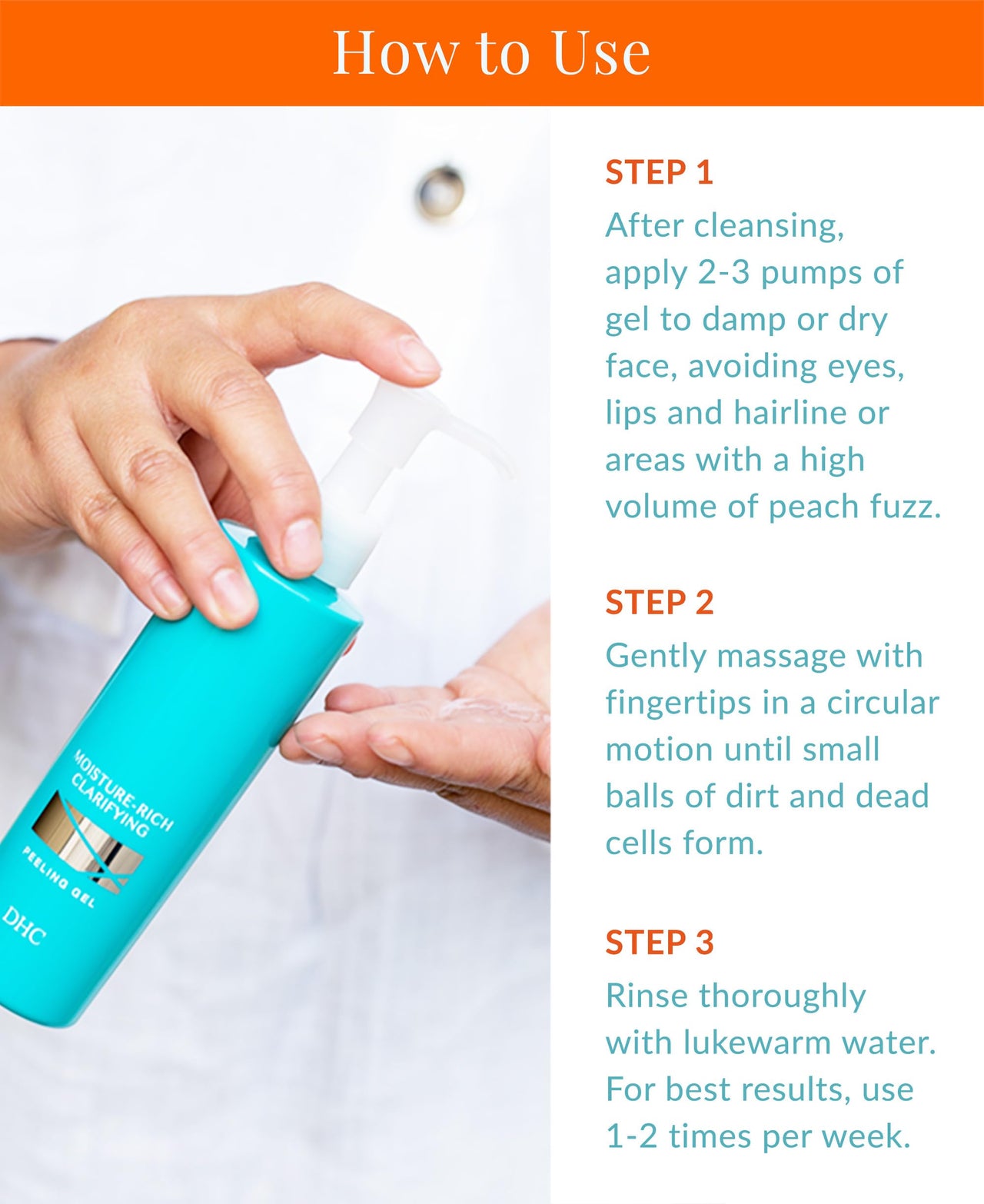 How to Use

MOISTURE-RICH CLARIFYING

PEELING GEL

DHC

STEP 1

After cleansing, apply 2-3 pumps of gel to damp or dry face, avoiding eyes, lips and hairline or areas with a high volume of peach fuzz.

STEP 2

Gently massage with fingertips in a circular motion until small balls of dirt and dead cells form.

STEP 3

Rinse thoroughly with lukewarm water. For best results, use 1-2 times per week.