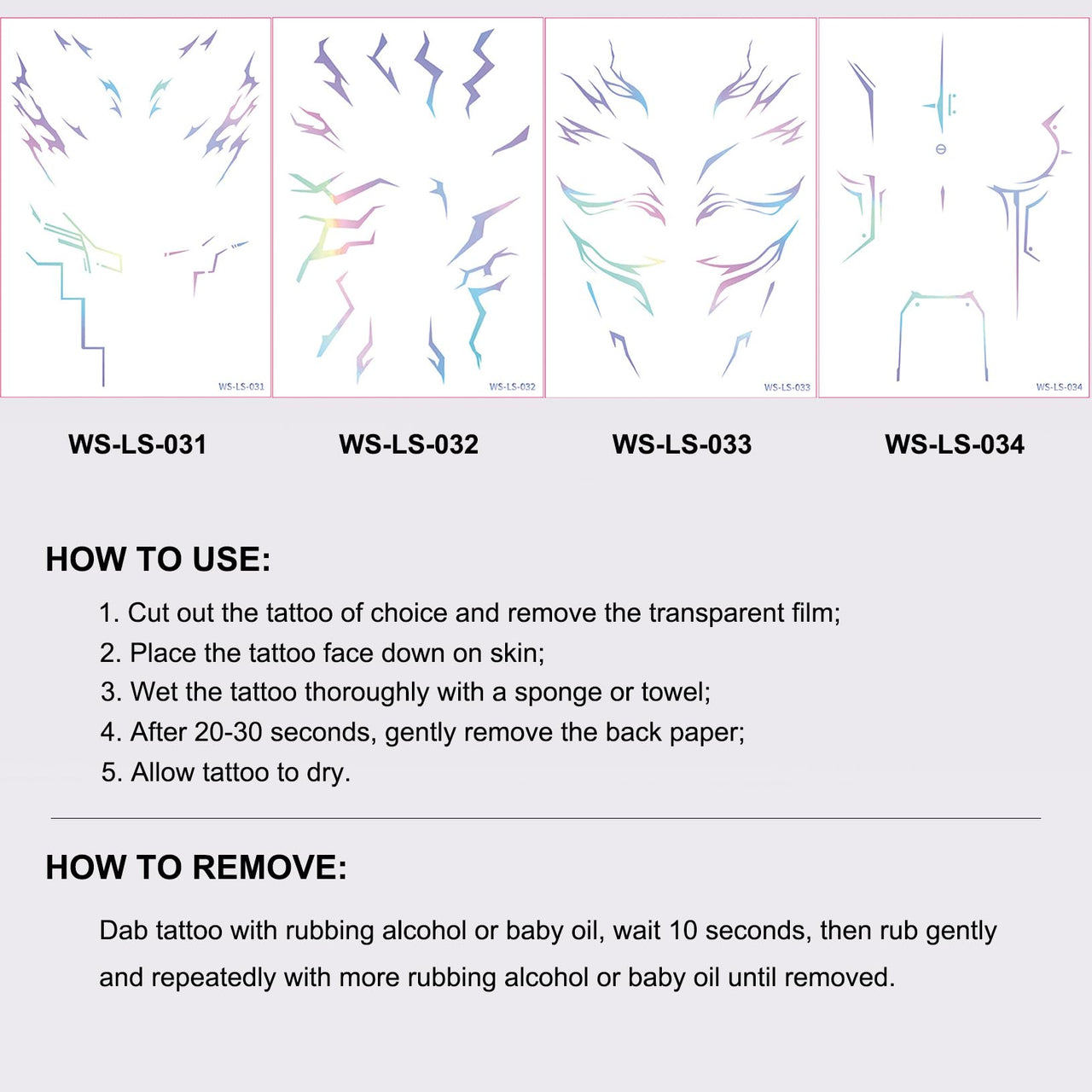 WS-LS-031

WS-LS-032

WS-LS-033

WS-LS-034

WS-LS-031

WS-LS-032

WS-LS-033

WS-LS-034

HOW TO USE:

1. Cut out the tattoo of choice and remove the transparent film;
2. Place the tattoo face down on skin;
3. Wet the tattoo thoroughly with a sponge or towel;
4. After 20-30 seconds, gently remove the back paper;
5. Allow tattoo to dry.

HOW TO REMOVE:

Dab tattoo with rubbing alcohol or baby oil, wait 10 seconds, then rub gently and repeatedly with more rubbing alcohol or baby oil until removed.