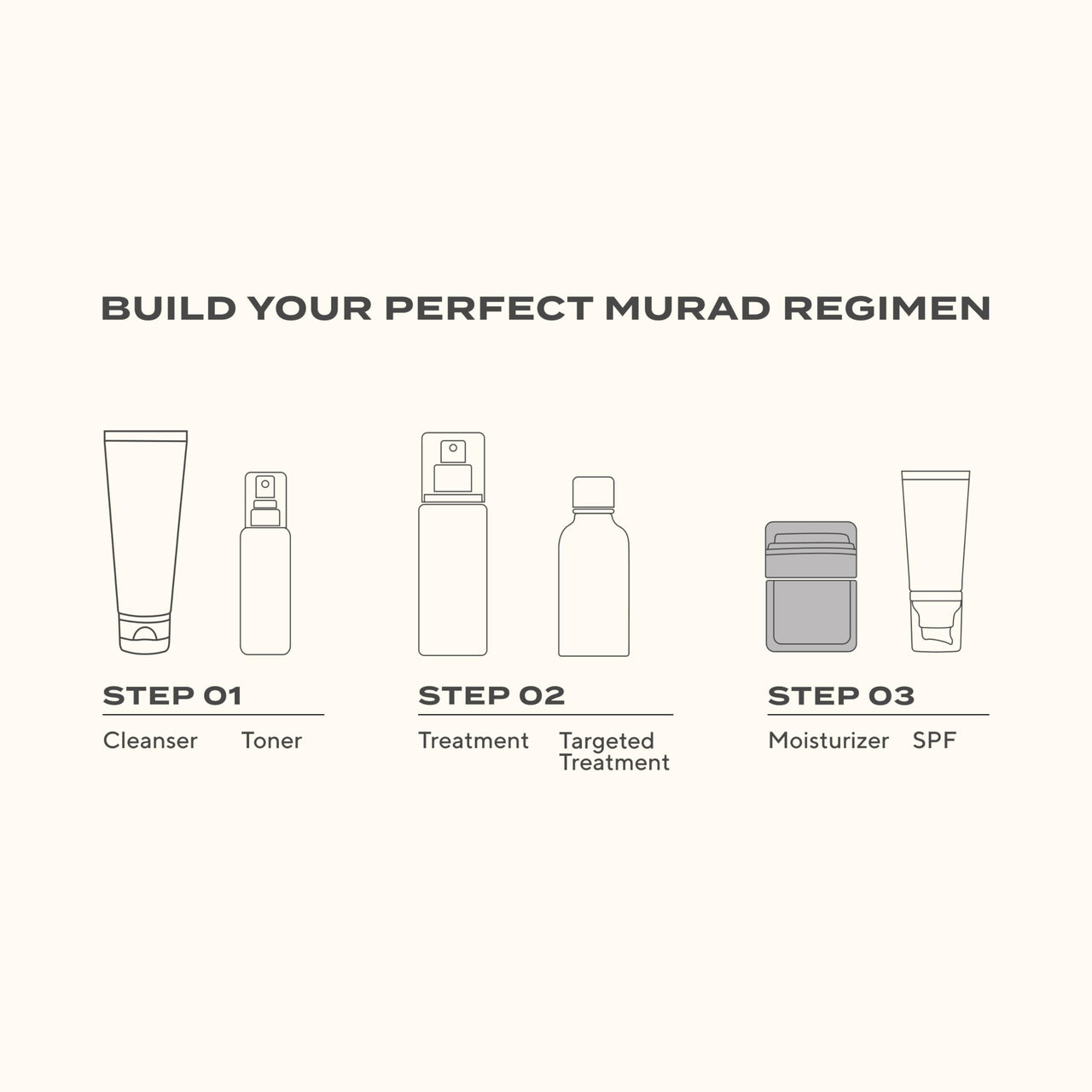 BUILD YOUR PERFECT MURAD REGIMEN

STEP 01

Cleanser Toner

STEP 02

Treatment Targeted Treatment

STEP 03

Moisturizer SPF