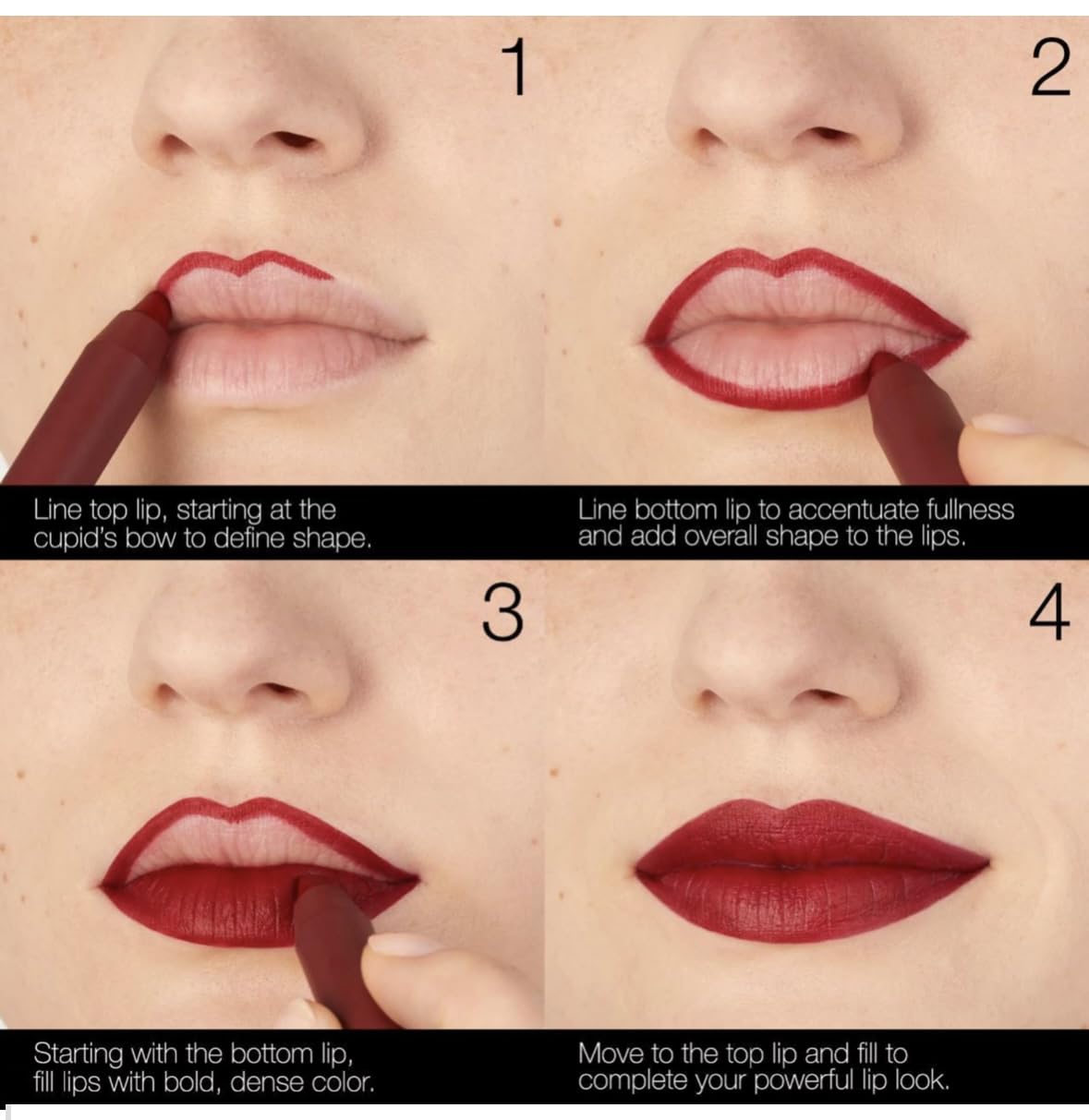 1

Line top lip, starting at the cupid's bow to define shape.

2

Line bottom lip to accentuate fullness and add overall shape to the lips.

3

Starting with the bottom lip, fill lips with bold, dense color.

4

Move to the top lip and fill to complete your powerful lip look.