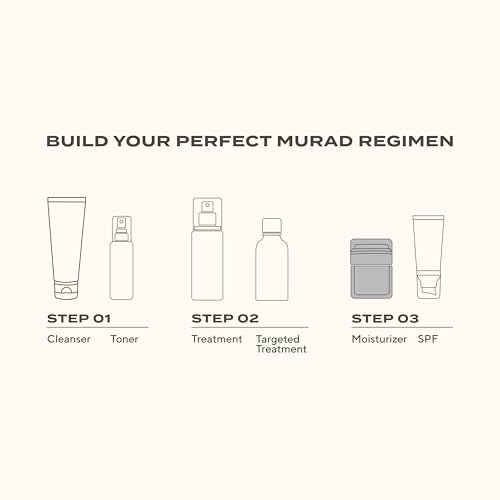 BUILD YOUR PERFECT MURAD REGIMEN

STEP 01
Cleanser Toner

STEP 02
Treatment Targeted Treatment

STEP 03
Moisturizer SPF